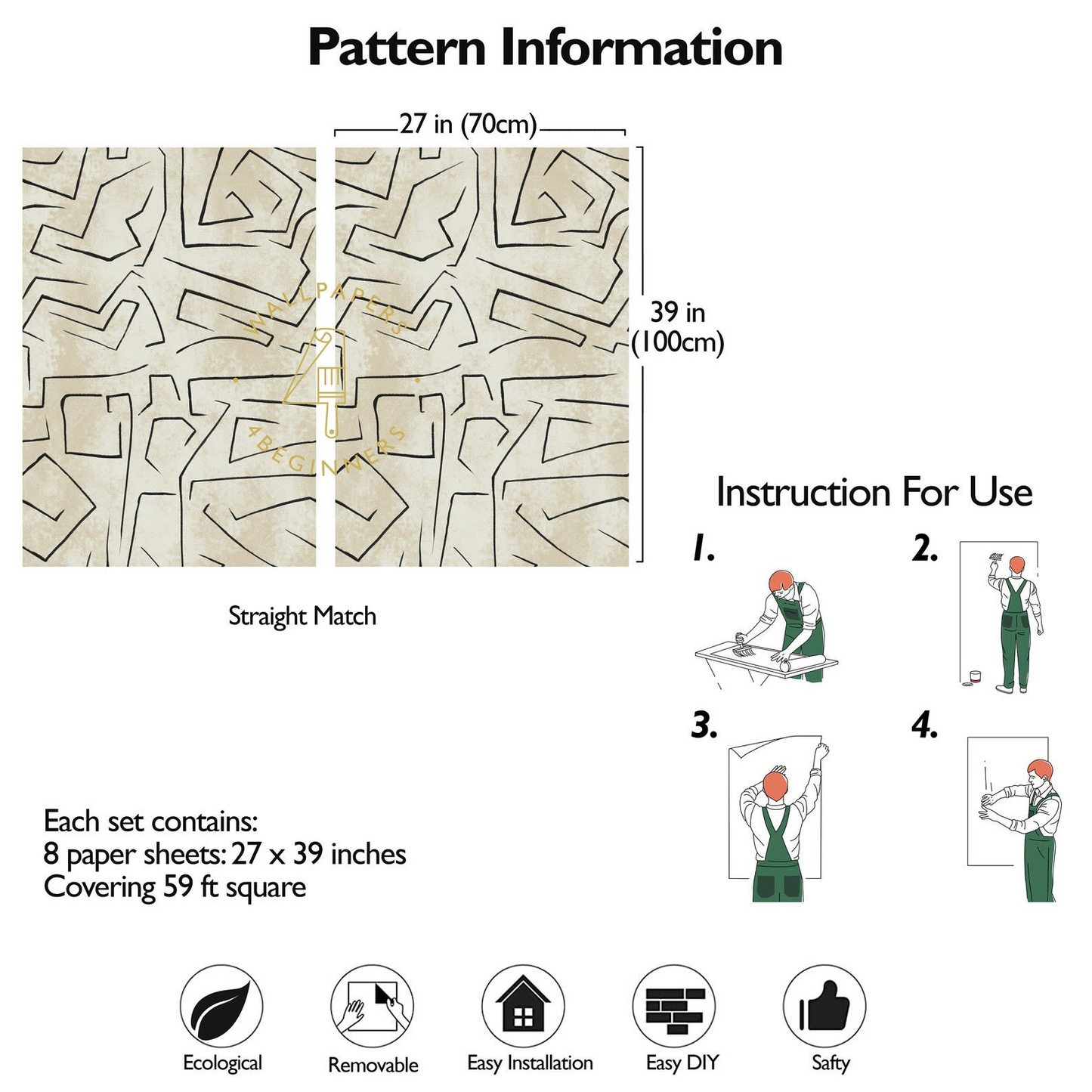 Pattern Information

27 in (70cm)

39 in (100cm)

WALLPAPERS 4BEGINNERS

Straight Match

Instruction For Use

1.

2.

3.

4.

Each set contains:
8 paper sheets: 27 x 39 inches
Covering 59 ft square

Ecological

Removable

Easy Installation

Easy DIY

Safty