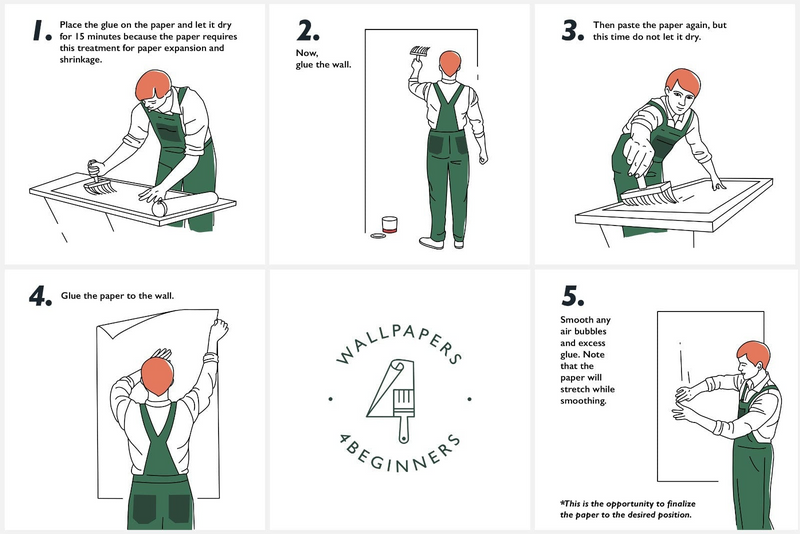 1. Place the glue on the paper and let it dry for 15 minutes because the paper requires this treatment for paper expansion and shrinkage.

2. Now, glue the wall.

3. Then paste the paper again, but this time do not let it dry.

4. Glue the paper to the wall.

WALLPAPERS
4BEGINNERS

5. Smooth any air bubbles and excess glue. Note that the paper will stretch while smoothing.

*This is the opportunity to finalize the paper to the desired position.